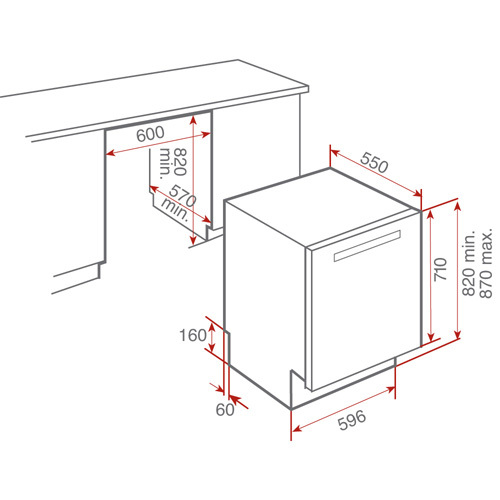 600
820 min.
570 min.
550
710
820 min.
870 max.
160
60
596