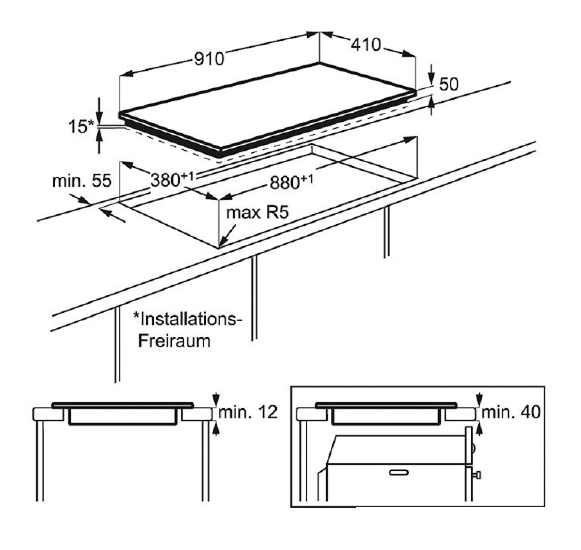 910

410

50

15*

min. 55

$380^{+1}$

$880^{+1}$

max R5

*Installations-Freiraum

min. 12

min. 40