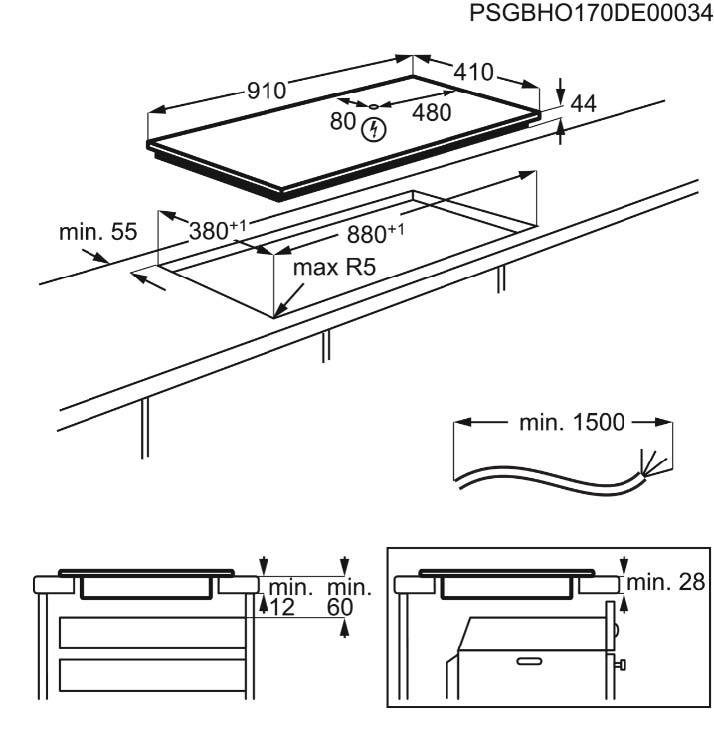 PSGBHO170DE00034

910
410
44
80
480

min. 55
$380^{+1}$
$880^{+1}$
max R5

min. 1500

min.
12
min.
60

min. 28