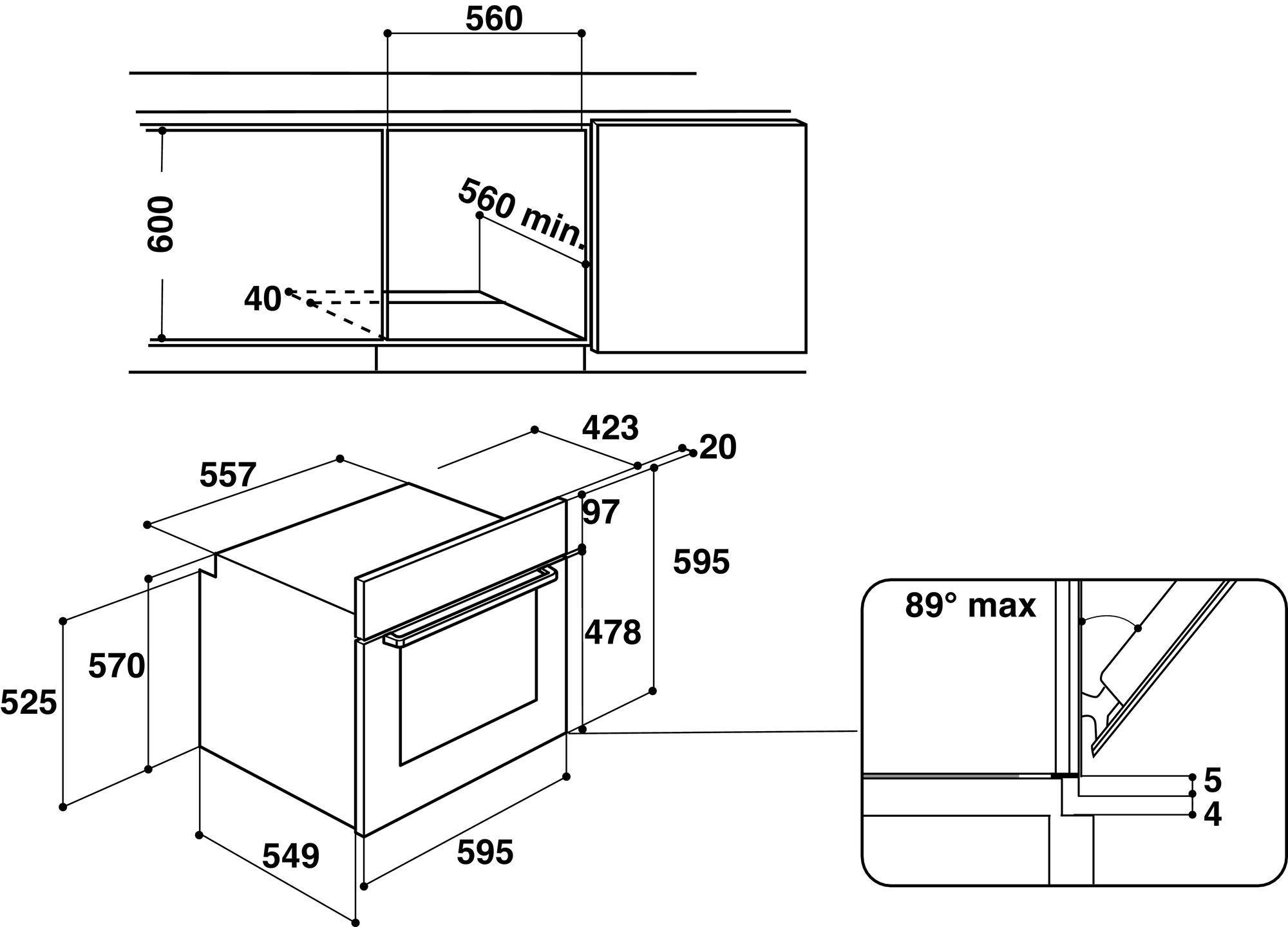 560
600
560 min.
40
423
20
557
97
595
478
570
525
549
595
89° max
5
4